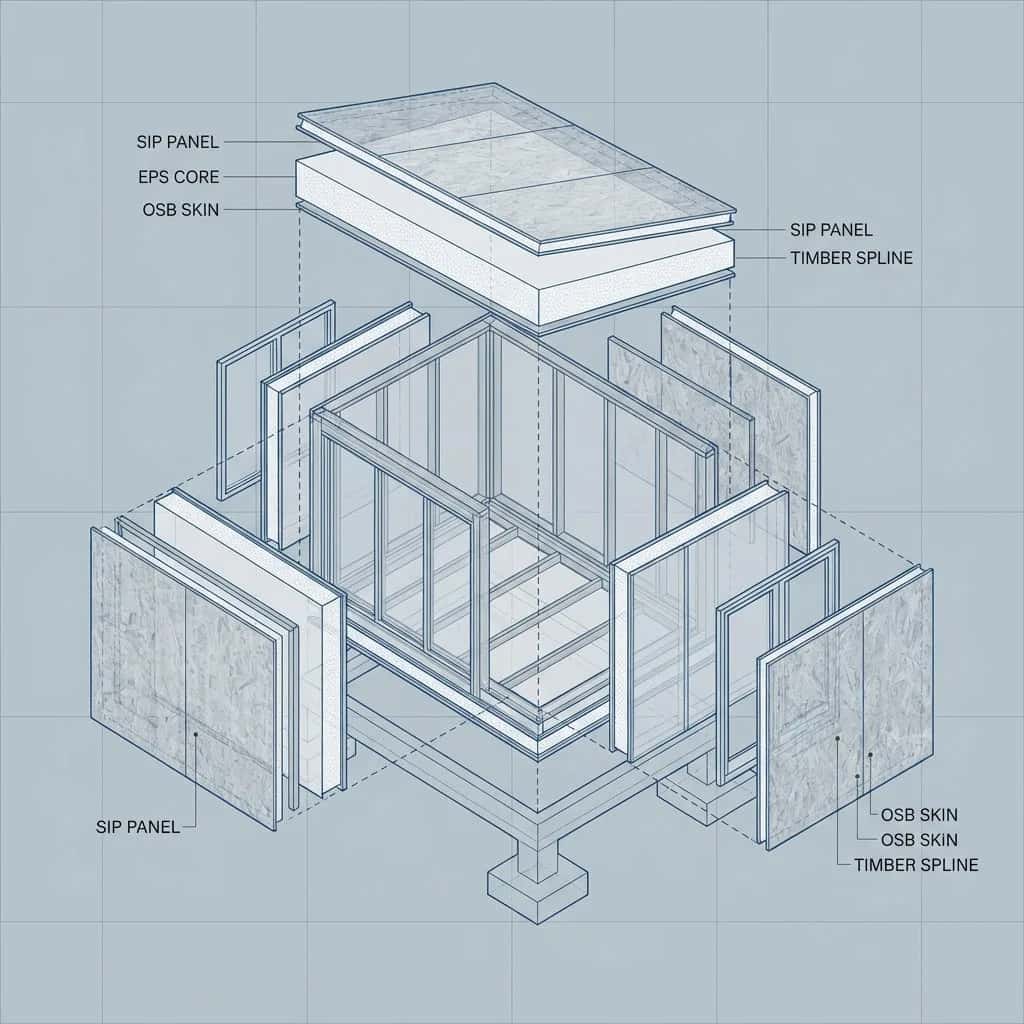 SIP PANEL
EPS CORE
OSB SKIN
SIP PANEL
TIMBER SPLINE
SIP PANEL
OSB SKIN
OSB SKIN
TIMBER SPLINE